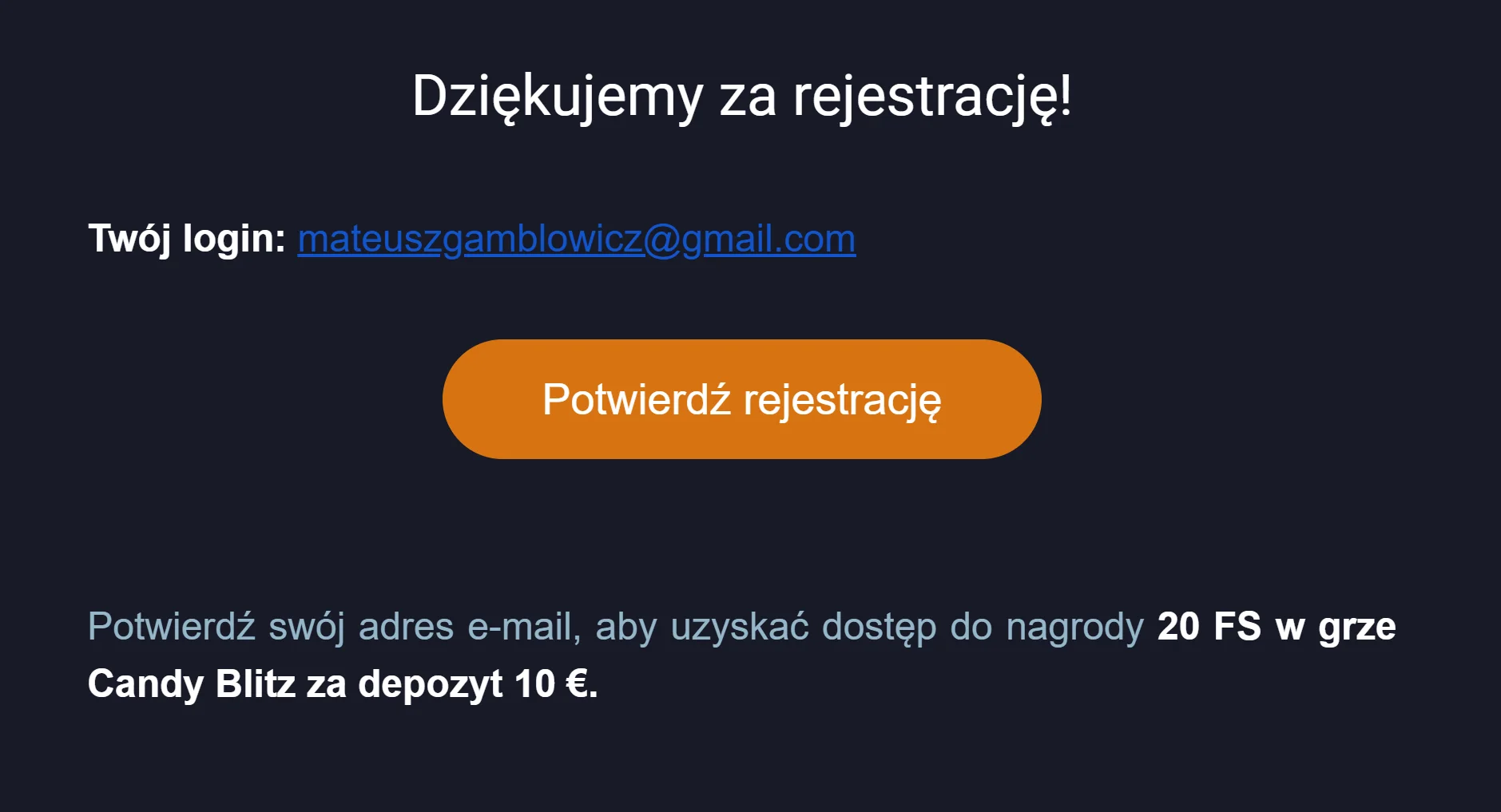 Dziękujemy za rejestrację!

Twój login: mateuszgamblowicz@gmail.com

Potwierdź rejestrację

Potwierdź swój adres e-mail, aby uzyskać dostęp do nagrody 20 FS w grze Candy Blitz za depozyt 10 €.